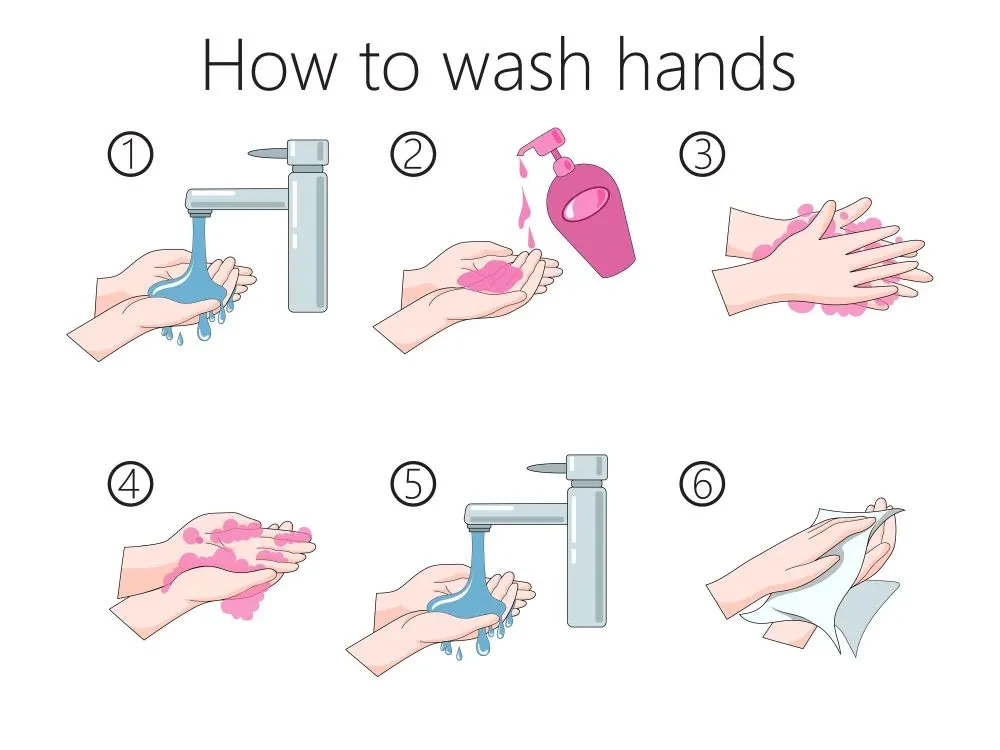 How to wash hands

①

②

③

④

⑤

⑥